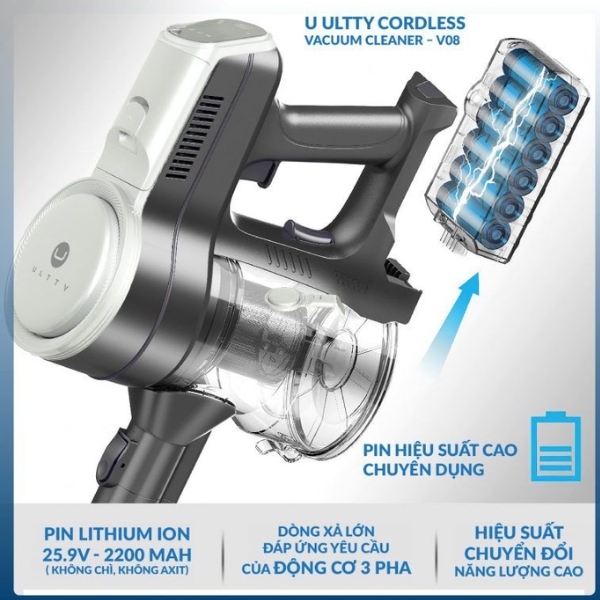 U ULTTY CORDLESS
VACUUM CLEANER – V08

ULTTY

PIN HIỆU SUẤT CAO
CHUYÊN DỤNG

PIN LITHIUM ION
25.9V - 2200 MAH
( KHÔNG CHÌ, KHÔNG AXIT)

DÒNG XẢ LỚN
ĐÁP ỨNG YÊU CẦU
CỦA ĐỘNG CƠ 3 PHA

HIỆU SUẤT
CHUYỂN ĐỔI
NĂNG LƯỢNG CAO