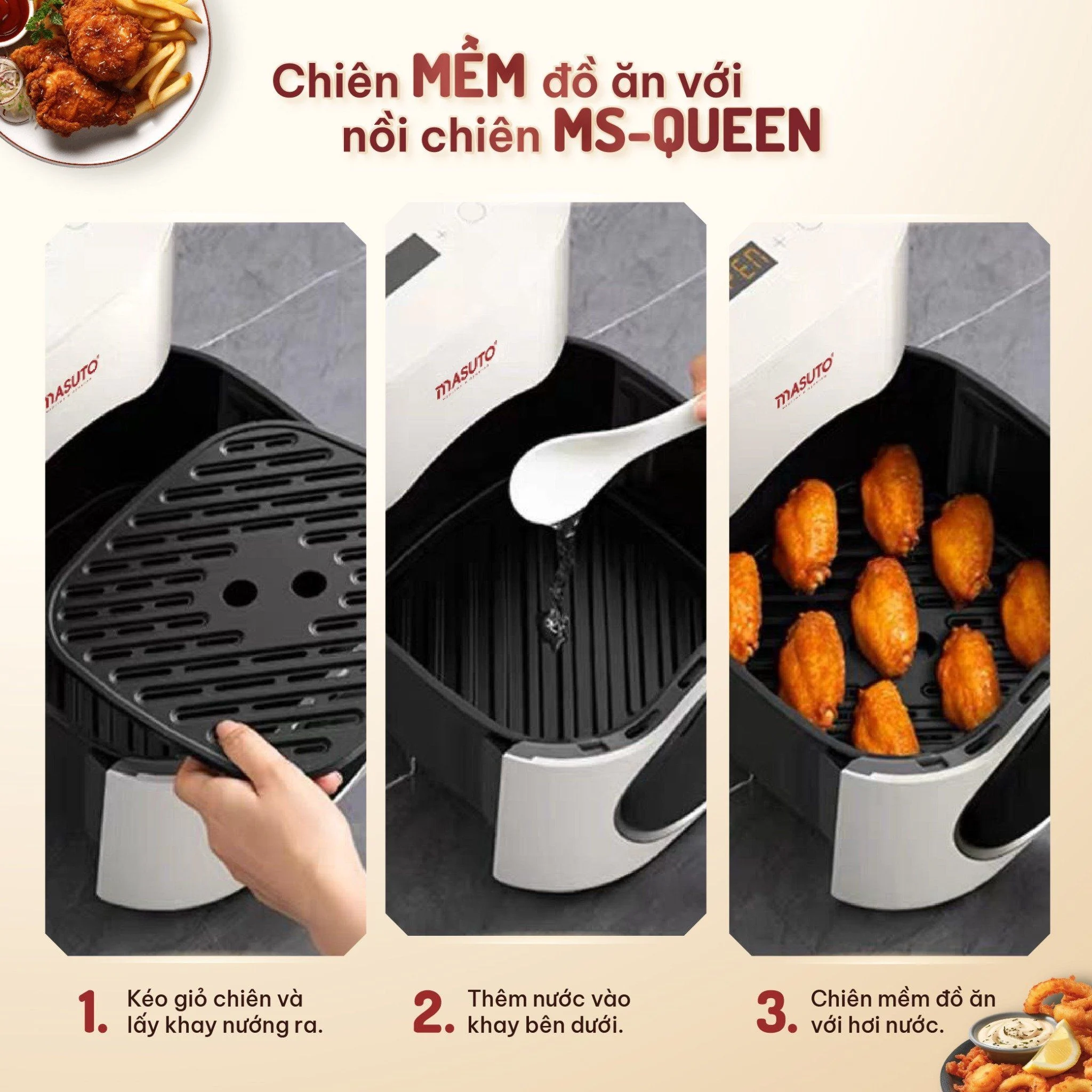 Chiên MỀM đồ ăn với nồi chiên MS-QUEEN

MASUTO

MASUTO

MASUTO

1. Kéo giỏ chiên và lấy khay nướng ra.

2. Thêm nước vào khay bên dưới.

3. Chiên mềm đồ ăn với hơi nước.