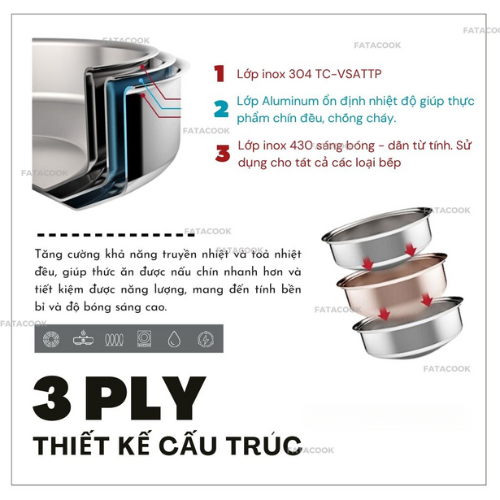 FATACOOK

FATACOOK

FATACOOK

1 Lớp inox 304 TC-VSATTP

2 Lớp Aluminum ổn định nhiệt độ giúp thực phẩm chín đều, chống cháy.

FATACOOK

3 Lớp inox 430 sáng bóng - dẫn từ tính. Sử dụng cho tất cả các loại bếp

FATACOOK

FATACOOK

FATACOOK

FATACOOK

Tăng cường khả năng truyền nhiệt và toả nhiệt đều, giúp thức ăn được nấu chín nhanh hơn và tiết kiệm được năng lượng, mang đến tính bền bỉ và độ bóng sáng cao.

FATACOOK

FATACOOK

FATACOOK

3 PLY

THIẾT KẾ CẤU TRÚC

FATACOOK