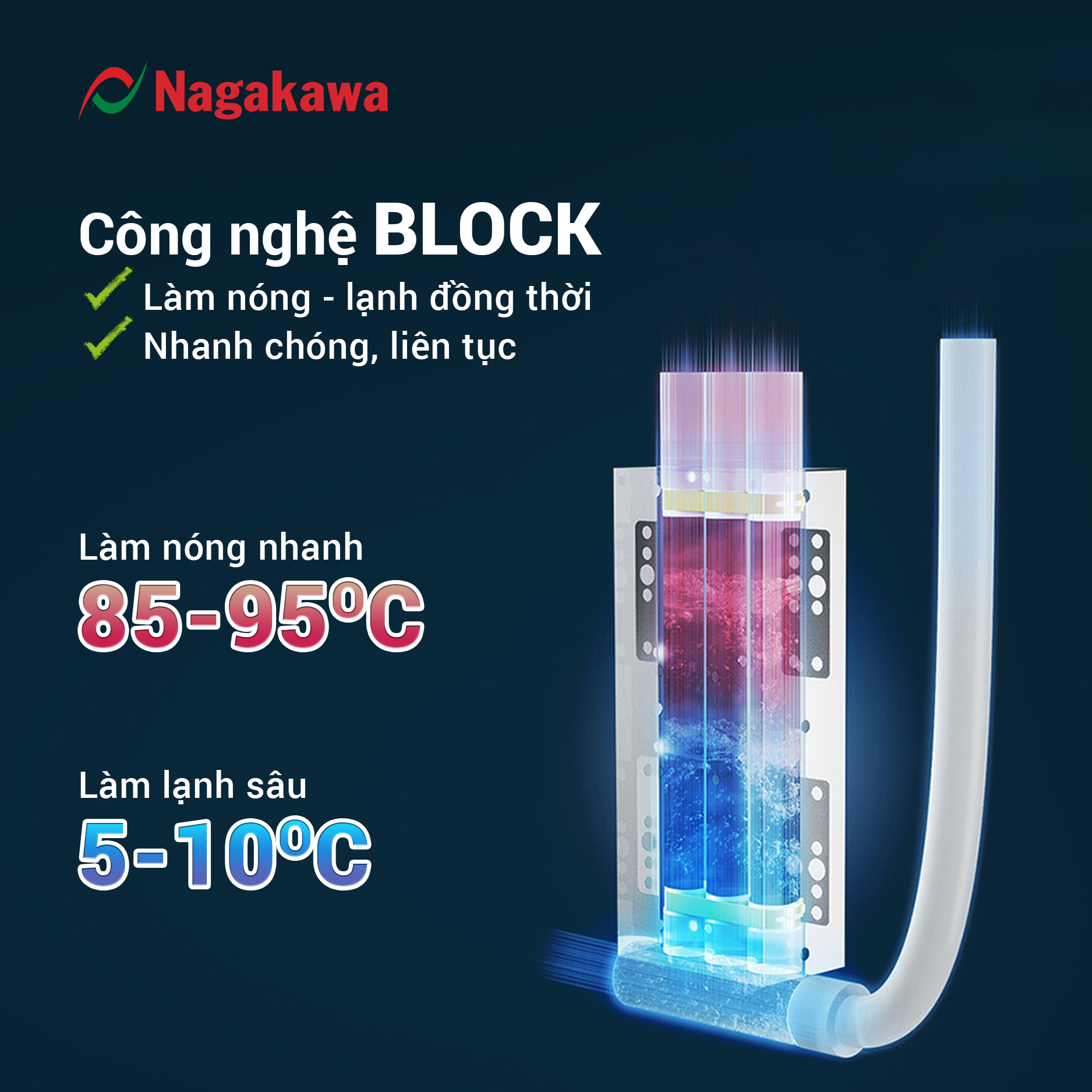 Nagakawa

Công nghệ BLOCK

Làm nóng - lạnh đồng thời

Nhanh chóng, liên tục

Làm nóng nhanh

85-95°C

Làm lạnh sâu

5-10°C