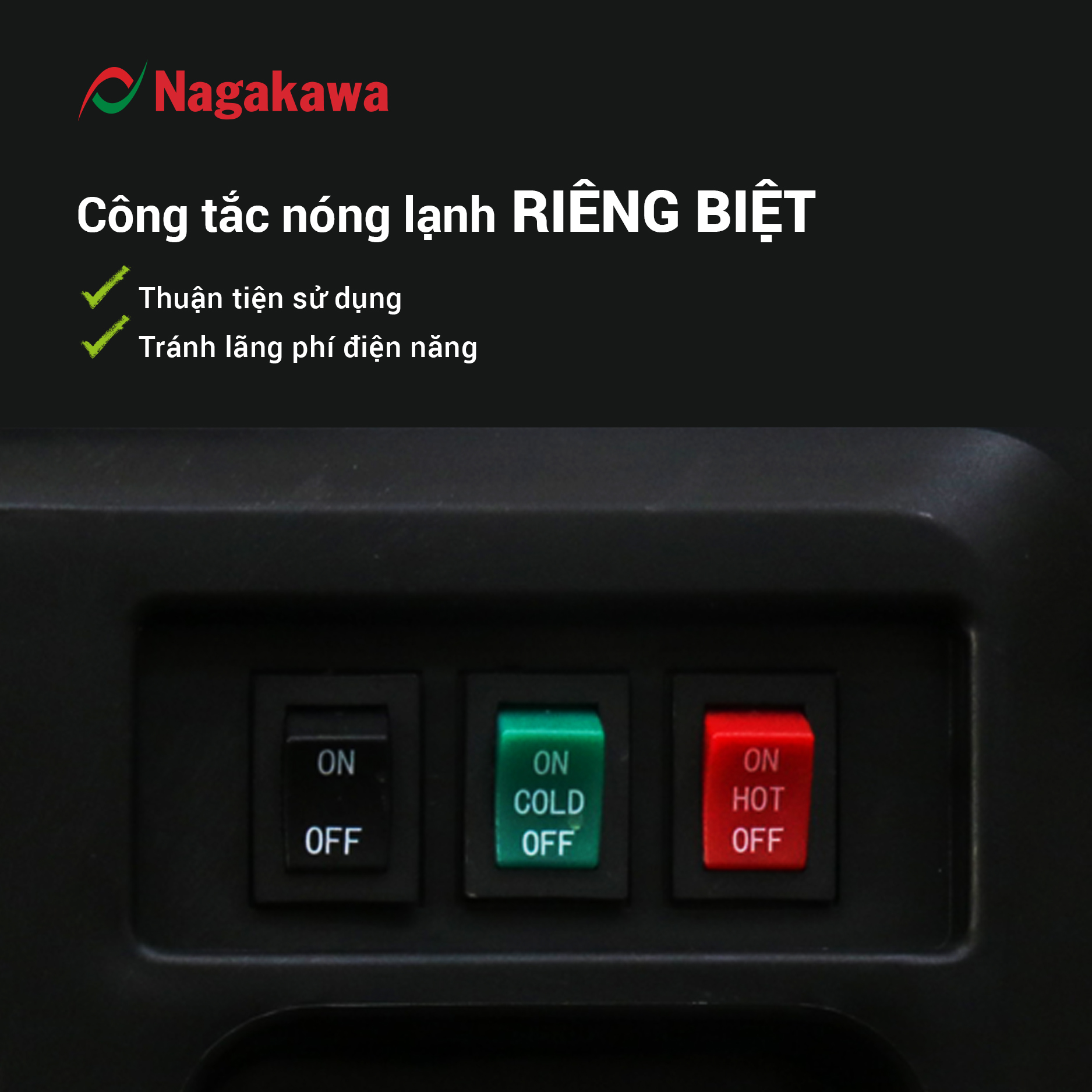 Nagakawa

Công tắc nóng lạnh RIÊNG BIỆT

Thuận tiện sử dụng

Tránh lãng phí điện năng

ON
OFF

ON
COLD
OFF

ON
HOT
OFF