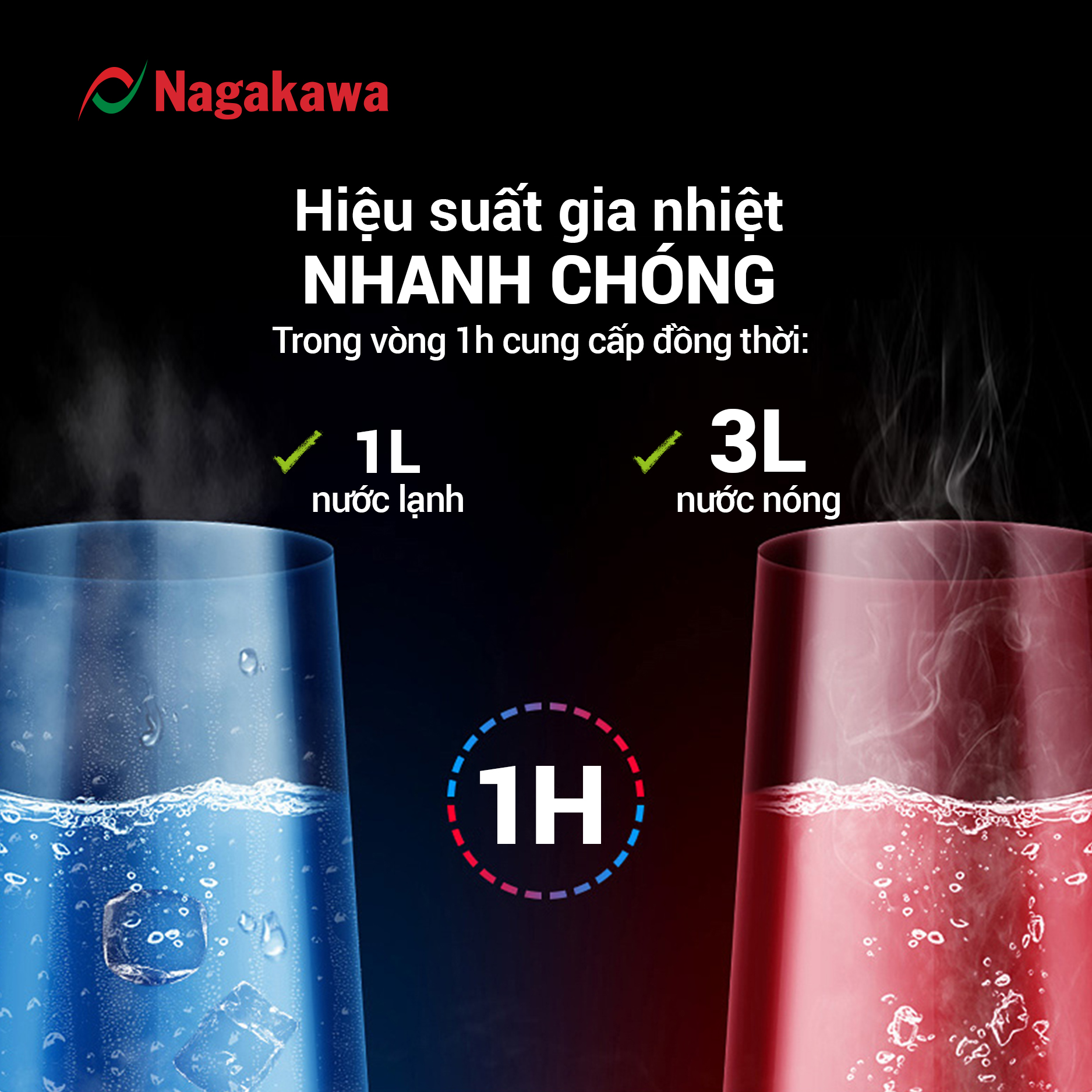 Nagakawa

Hiệu suất gia nhiệt
NHANH CHÓNG
Trong vòng 1h cung cấp đồng thời:

1L
nước lạnh

3L
nước nóng

1H