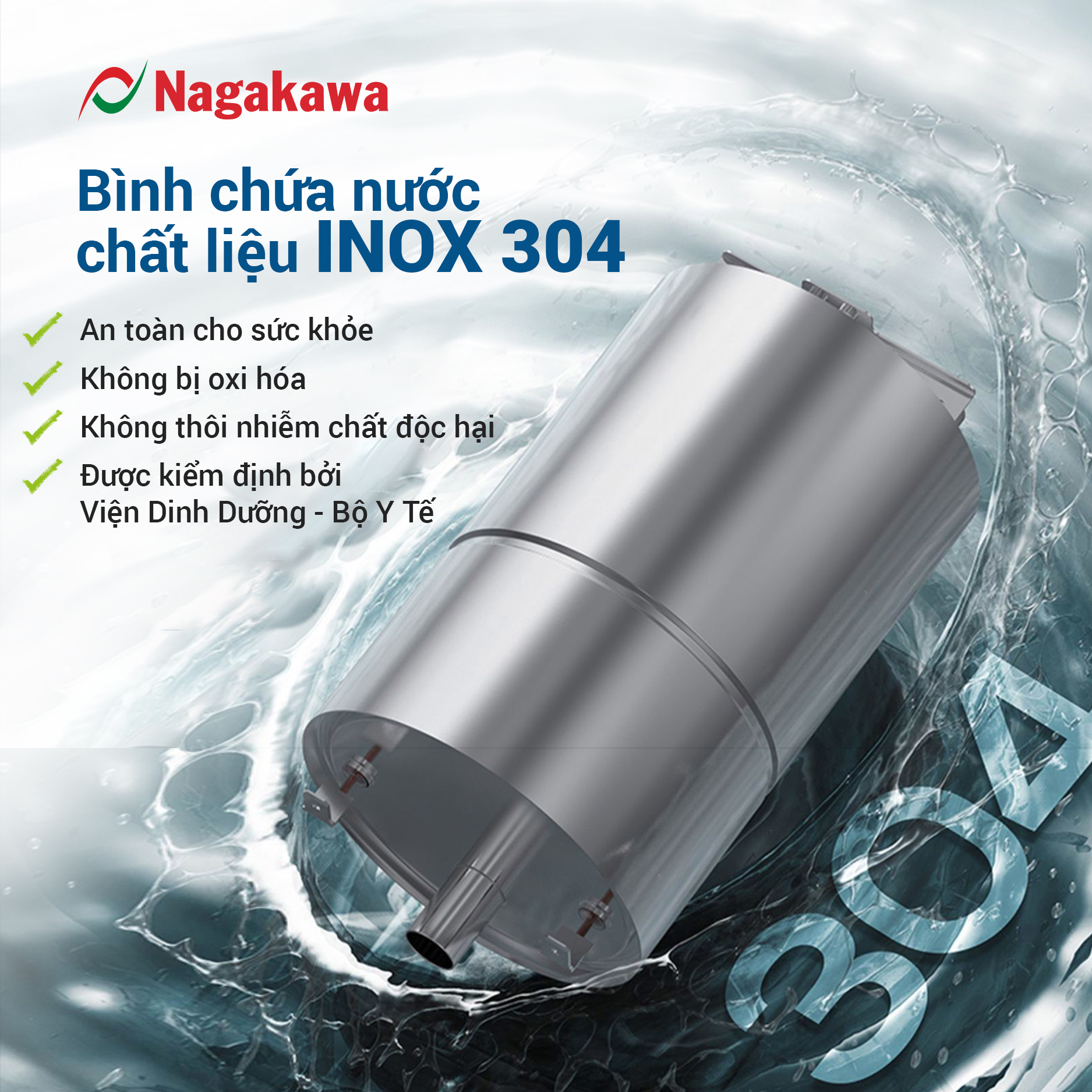 Nagakawa

Bình chứa nước chất liệu INOX 304

An toàn cho sức khỏe

Không bị oxi hóa

Không thôi nhiễm chất độc hại

Được kiểm định bởi Viện Dinh Dưỡng - Bộ Y Tế

304