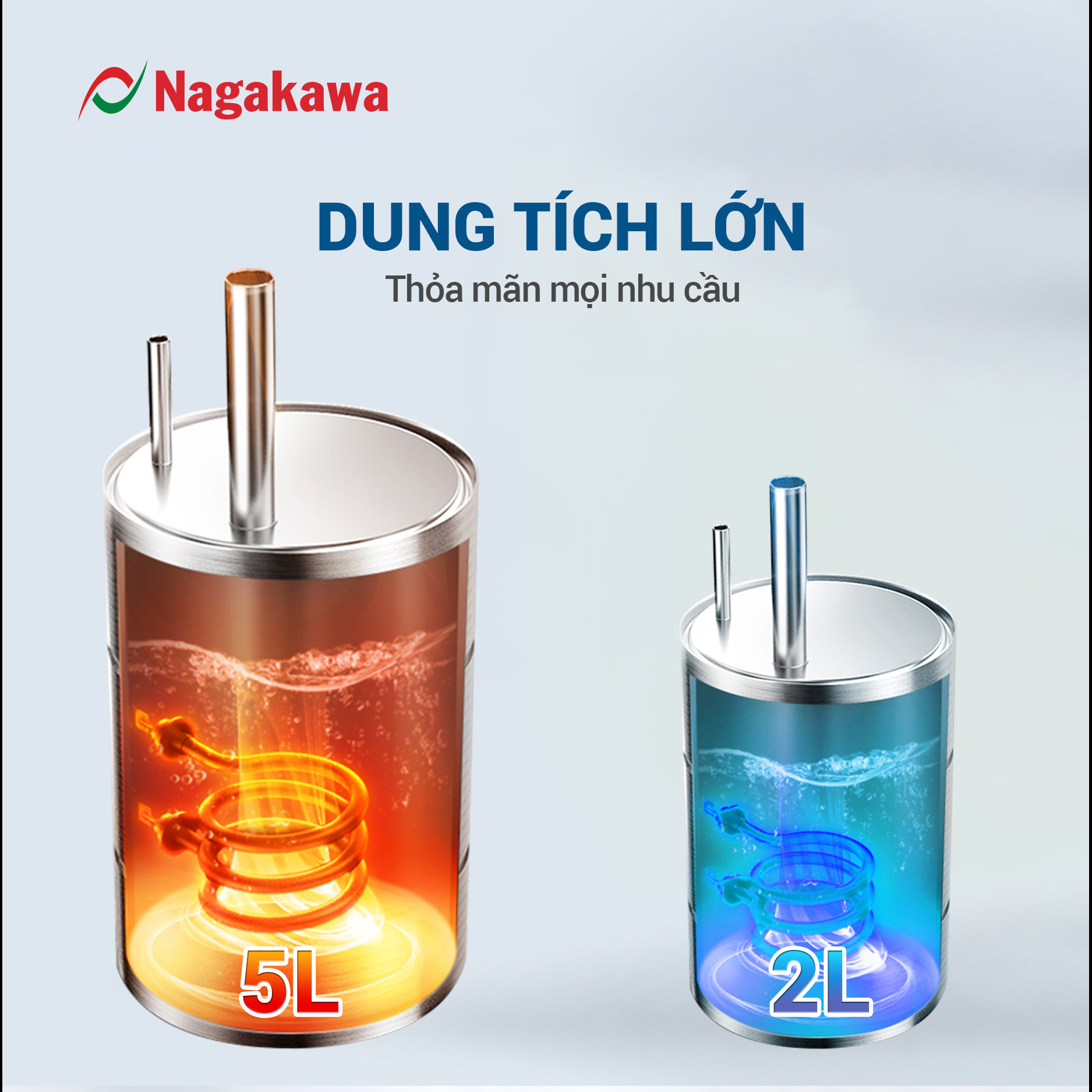 Nagakawa

DUNG TÍCH LỚN

Thỏa mãn mọi nhu cầu

5L

2L