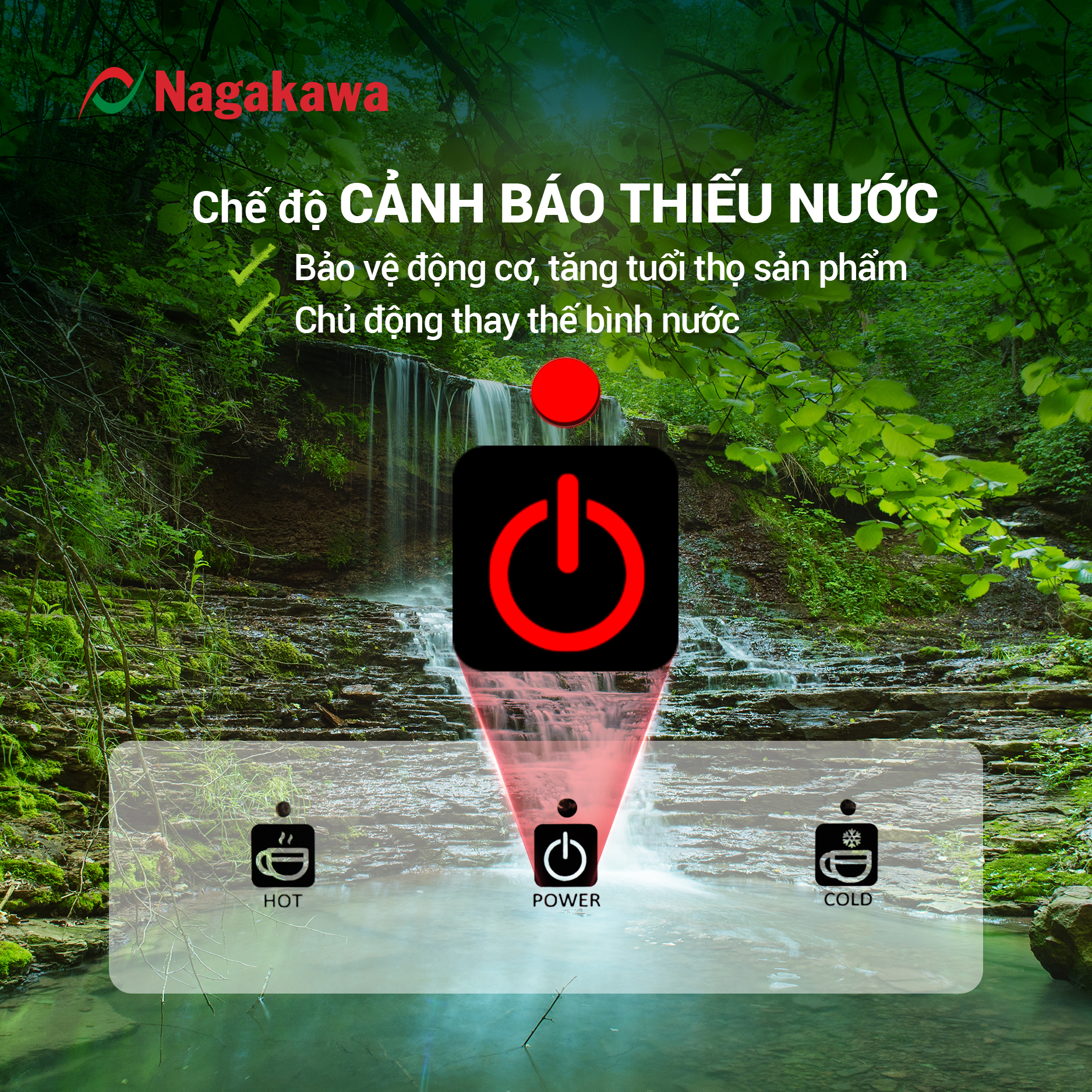 Nagakawa

Chế độ CẢNH BÁO THIẾU NƯỚC

Bảo vệ động cơ, tăng tuổi thọ sản phẩm
Chủ động thay thế bình nước

HOT

POWER

COLD