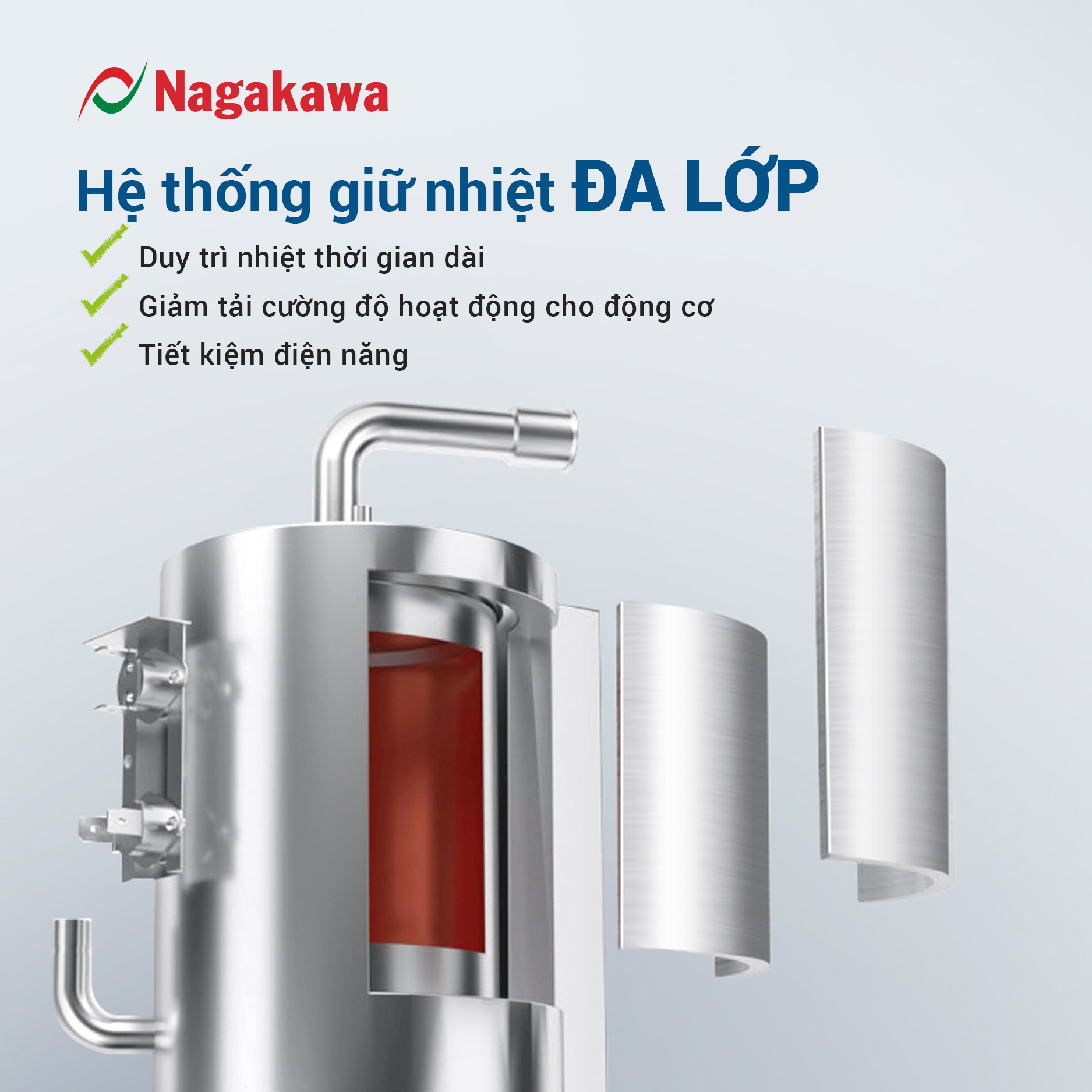 Nagakawa

Hệ thống giữ nhiệt ĐA LỚP

Duy trì nhiệt thời gian dài

Giảm tải cường độ hoạt động cho động cơ

Tiết kiệm điện năng