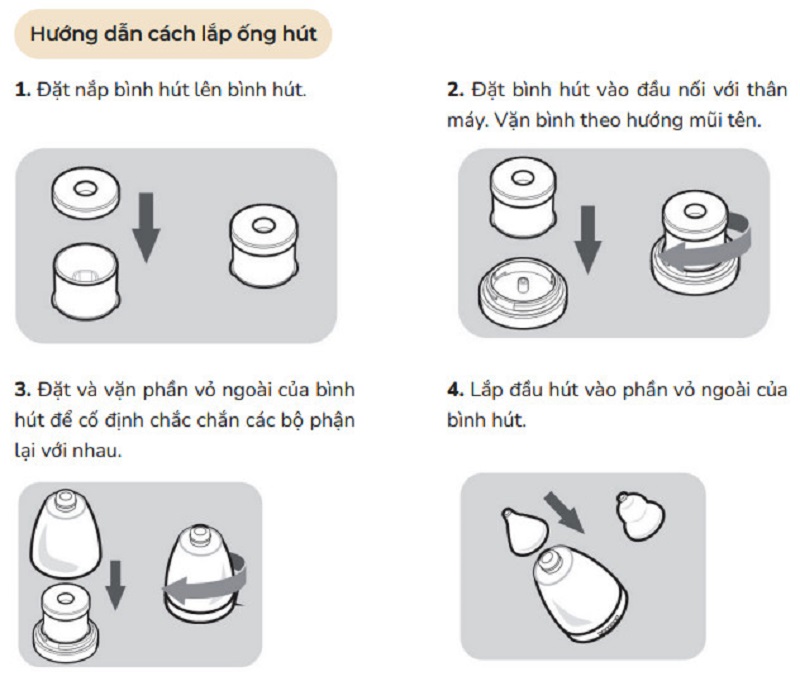 Hướng dẫn cách lắp ống hút

1. Đặt nắp bình hút lên bình hút.

2. Đặt bình hút vào đầu nối với thân máy. Vặn bình theo hướng mũi tên.

3. Đặt và vặn phần vỏ ngoài của bình hút để cố định chắc chắn các bộ phận lại với nhau.

4. Lắp đầu hút vào phần vỏ ngoài của bình hút.