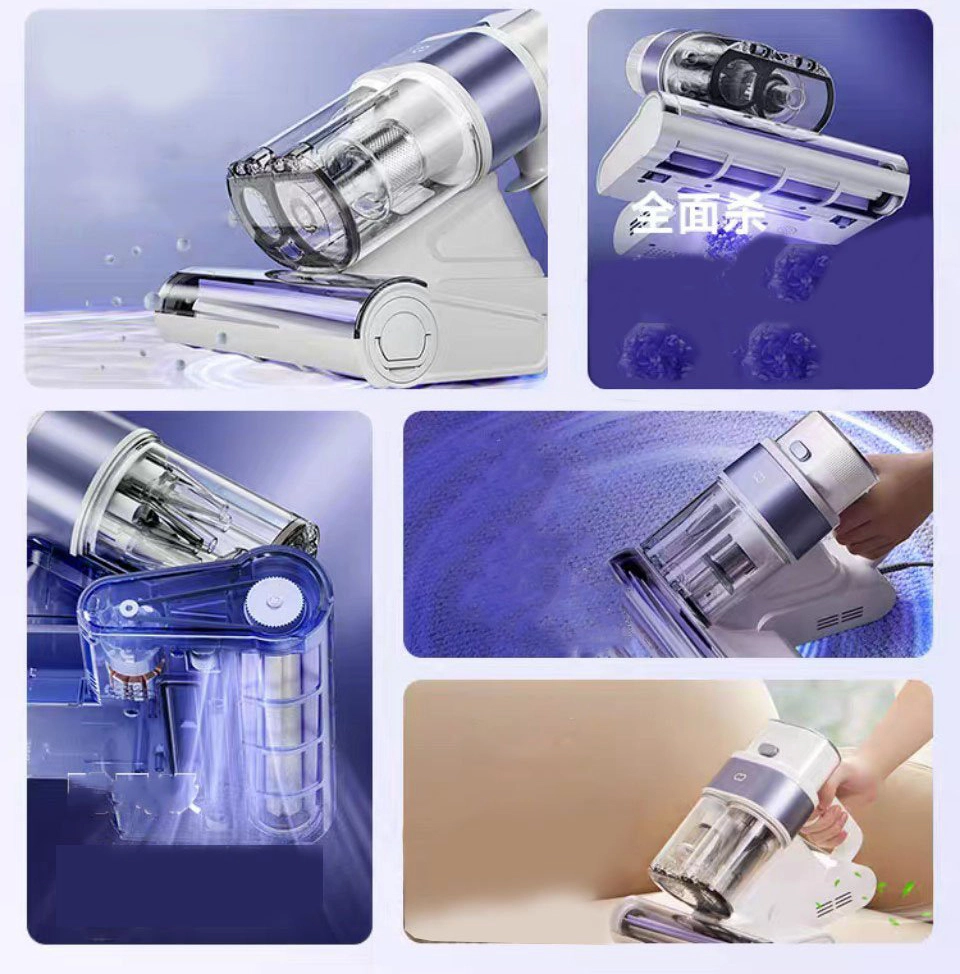 全面杀