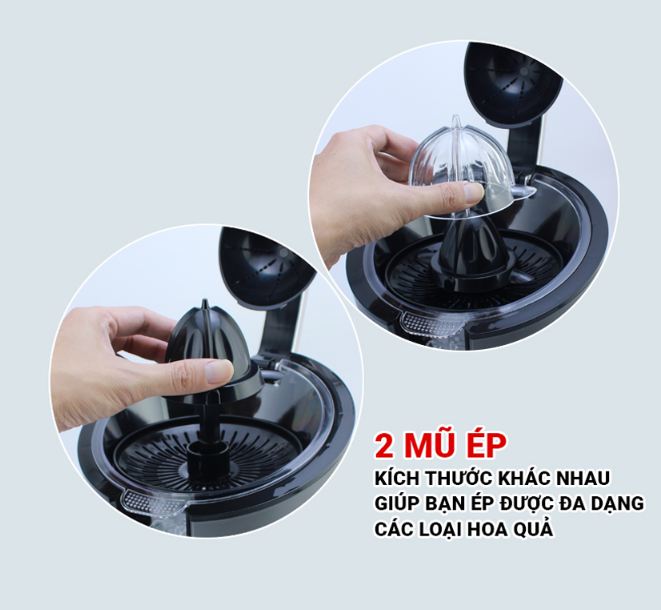 2 MŨ ÉP

KÍCH THƯỚC KHÁC NHAU GIÚP BẠN ÉP ĐƯỢC ĐA DẠNG CÁC LOẠI HOA QUẢ