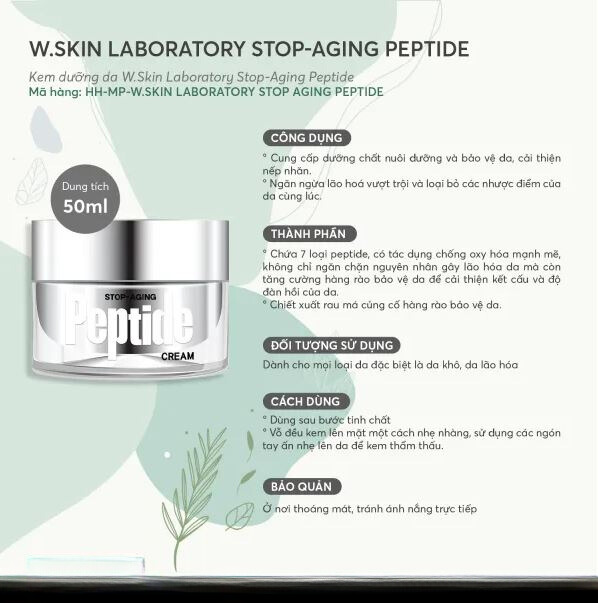 W.SKIN LABORATORY STOP-AGING PEPTIDE

Kem dưỡng da W.Skin Laboratory Stop-Aging Peptide
Mã hàng: HH-MP-W.SKIN LABORATORY STOP AGING PEPTIDE

Dung tích
50ml

STOP-AGING
Peptide
CREAM

CÔNG DỤNG

° Cung cấp dưỡng chất nuôi dưỡng và bảo vệ da, cải thiện nếp nhăn.
° Ngăn ngừa lão hoá vượt trội và loại bỏ các nhược điểm của da cùng lúc.

THÀNH PHẦN

° Chứa 7 loại peptide, có tác dụng chống oxy hóa mạnh mẽ, không chỉ ngăn chặn nguyên nhân gây lão hóa da mà còn tăng cường hàng rào bảo vệ da để cải thiện kết cấu và độ đàn hồi của da.
° Chiết xuất rau má củng cố hàng rào bảo vệ da.

ĐỐI TƯỢNG SỬ DỤNG

Dành cho mọi loại da đặc biệt là da khô, da lão hóa

CÁCH DÙNG

° Dùng sau bước tinh chất
° Vỗ đều kem lên mặt một cách nhẹ nhàng, sử dụng các ngón tay ấn nhẹ lên da để kem thẩm thấu.

BẢO QUẢN

Ở nơi thoáng mát, tránh ánh nắng trực tiếp