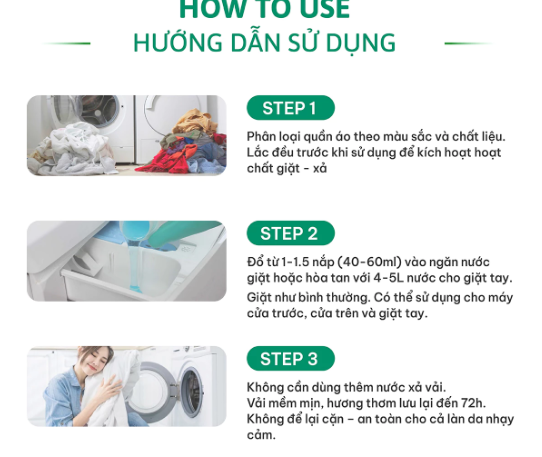 HOW TO USE
HƯỚNG DẪN SỬ DỤNG

STEP 1

Phân loại quần áo theo màu sắc và chất liệu. Lắc đều trước khi sử dụng để kích hoạt hoạt chất giặt - xả

STEP 2

Đổ từ 1-1.5 nắp (40-60ml) vào ngăn nước giặt hoặc hòa tan với 4-5L nước cho giặt tay.

Giặt như bình thường. Có thể sử dụng cho máy cửa trước, cửa trên và giặt tay.

STEP 3

Không cần dùng thêm nước xả vải.
Vải mềm mịn, hương thơm lưu lại đến 72h.
Không để lại cặn – an toàn cho cả làn da nhạy cảm.