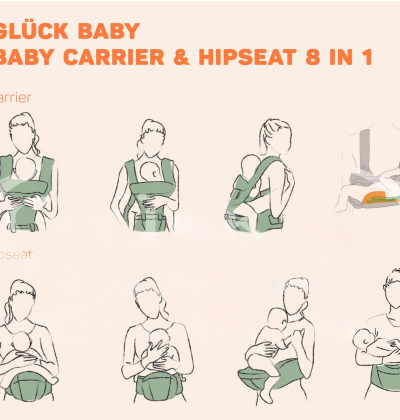 GLÜCK BABY
BABY CARRIER & HIPSEAT 8 IN 1

arrier

pseat